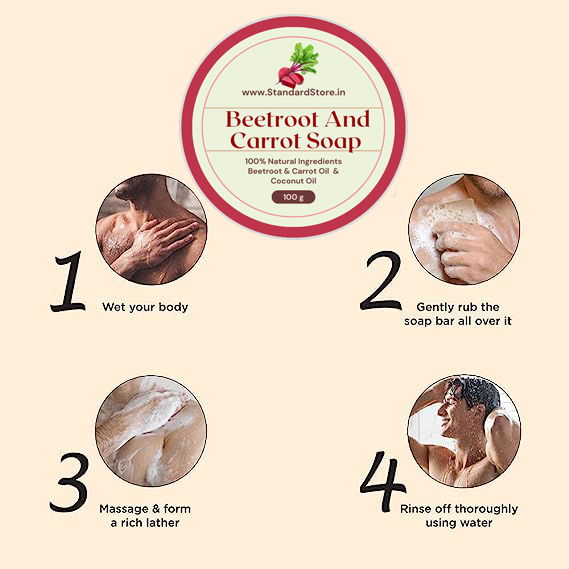 www.StandardStore.in

Beetroot And Carrot Soap

100% Natural Ingredients
Beetroot & Carrot Oil &
Coconut Oil

100 g

1

Wet your body

2

Gently rub the soap bar all over it

3

Massage & form a rich lather

4

Rinse off thoroughly using water