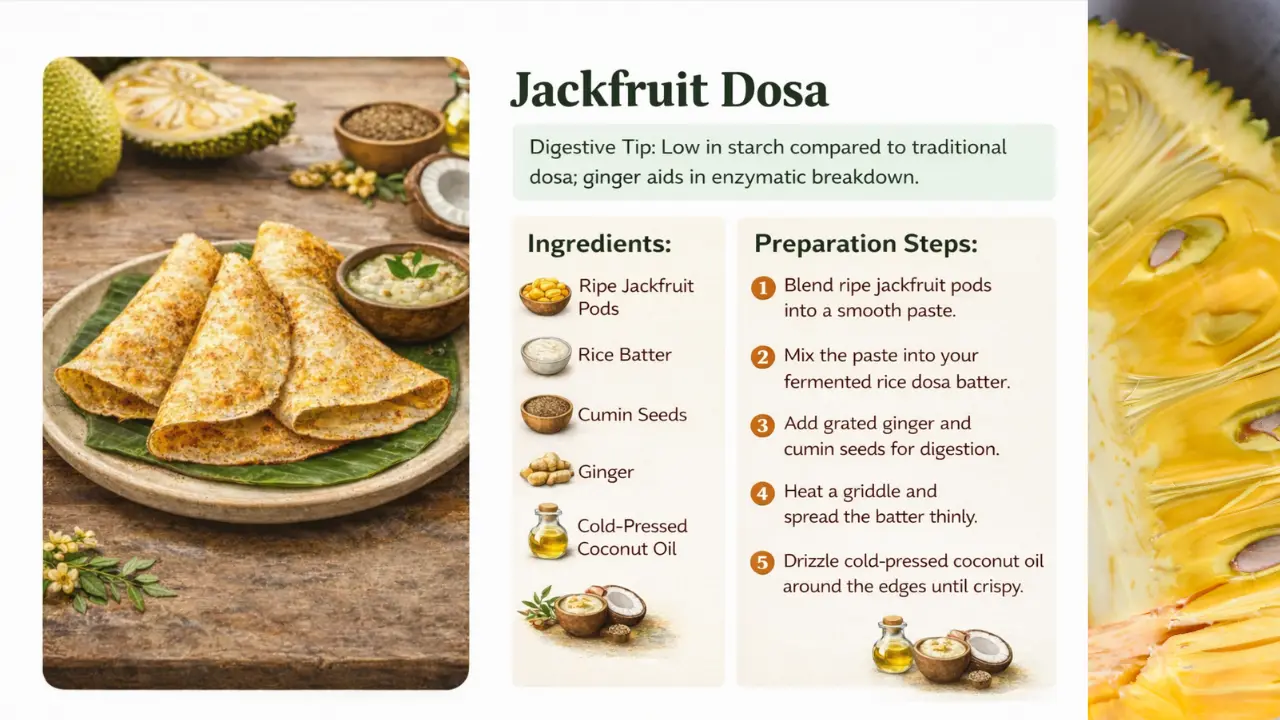 Jackfruit Dosa

Digestive Tip: Low in starch compared to traditional dosa; ginger aids in enzymatic breakdown.

Ingredients:

Ripe Jackfruit Pods

Rice Batter

Cumin Seeds

Ginger

Cold-Pressed Coconut Oil

Preparation Steps:

1 Blend ripe jackfruit pods into a smooth paste.

2 Mix the paste into your fermented rice dosa batter.

3 Add grated ginger and cumin seeds for digestion.

4 Heat a griddle and spread the batter thinly.

5 Drizzle cold-pressed coconut oil around the edges until crispy.